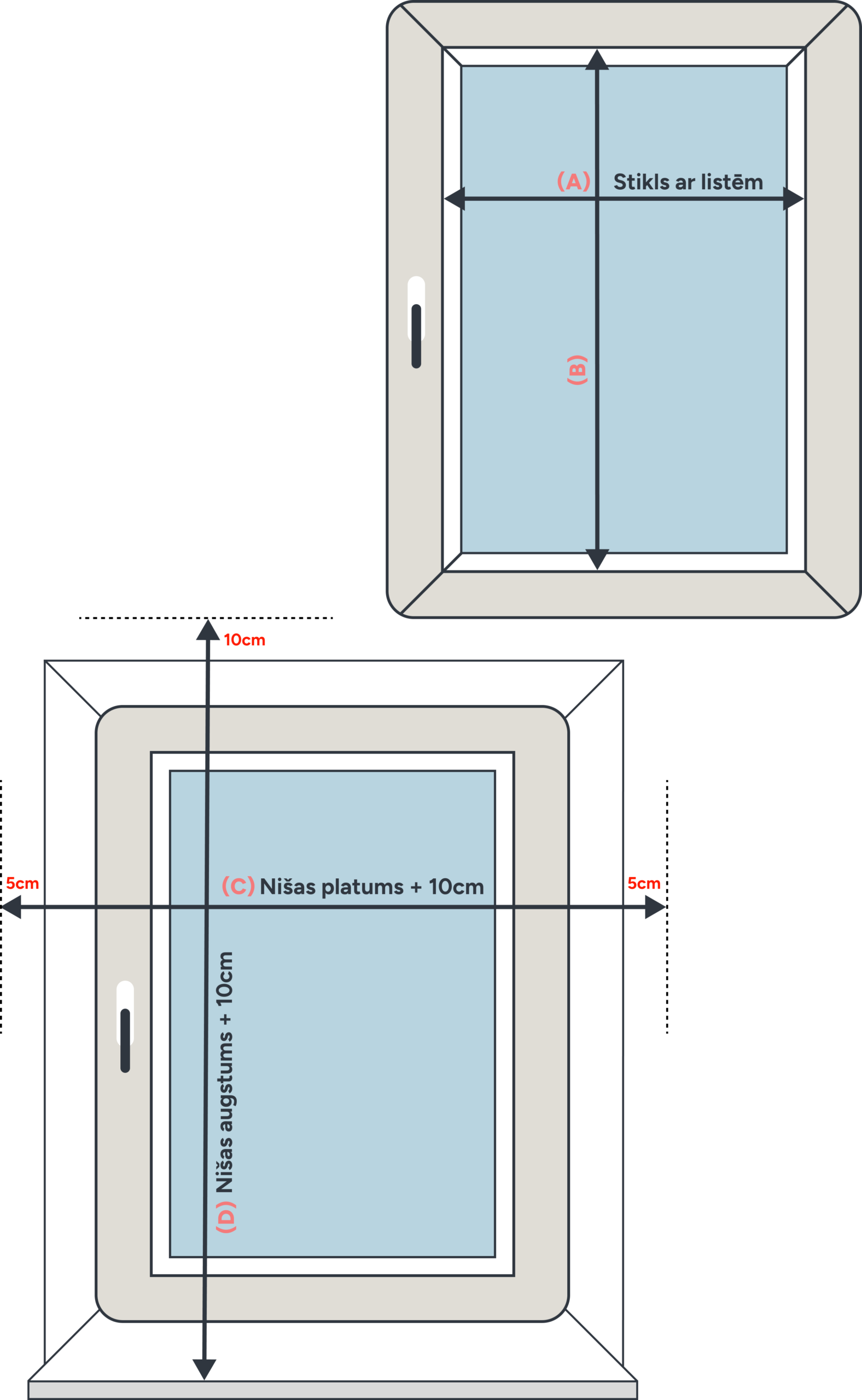 (A) Stikls ar listēm

(B)

10cm

5cm

(C) Nišas platums + 10cm

5cm

(D) Nišas augstums + 10cm